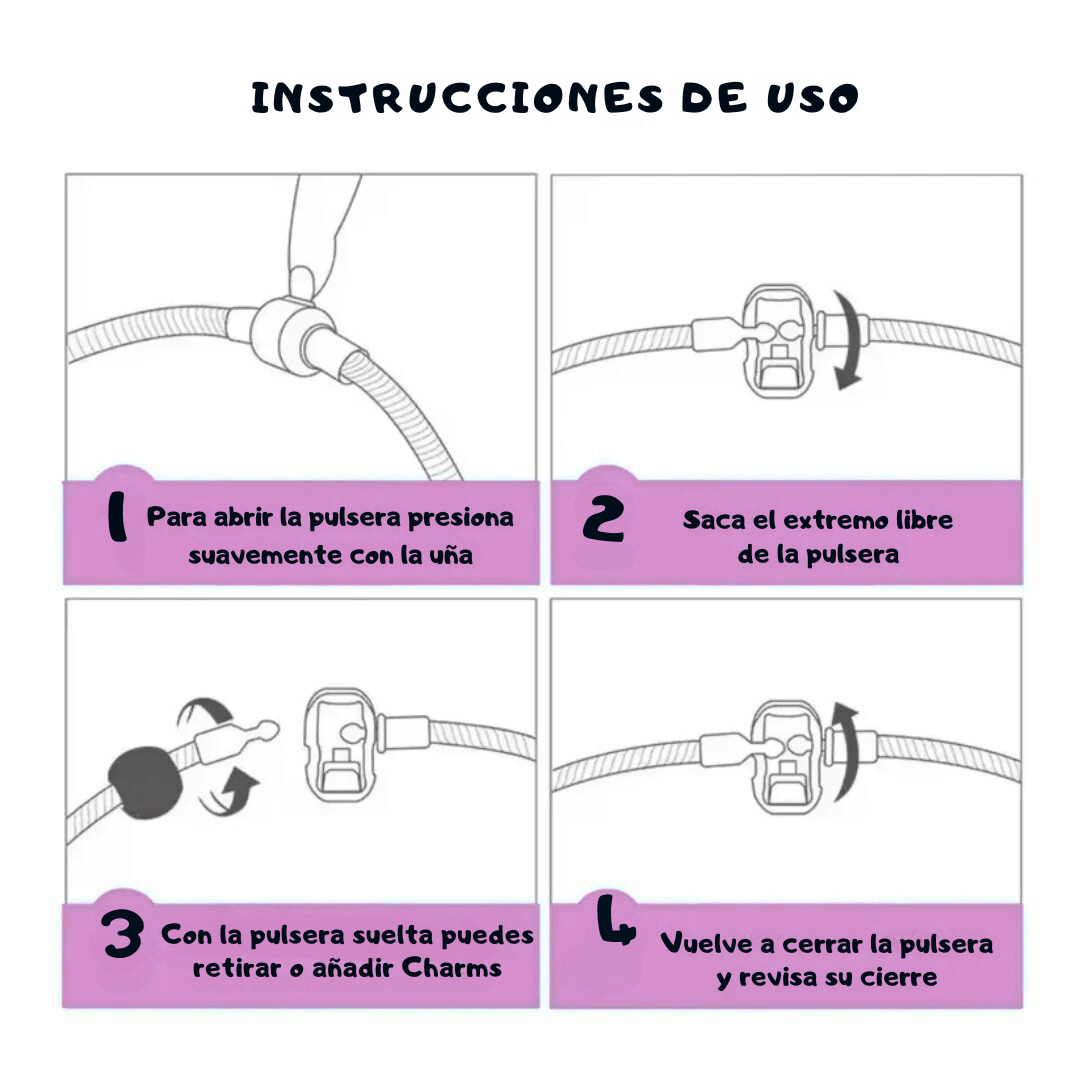 INSTRUCCIONES DE USO

1 Para abrir la pulsera presiona suavemente con la uña

2 Saca el extremo libre de la pulsera

3 Con la pulsera suelta puedes retirar o añadir Charms

4 Vuelve a cerrar la pulsera y revisa su cierre